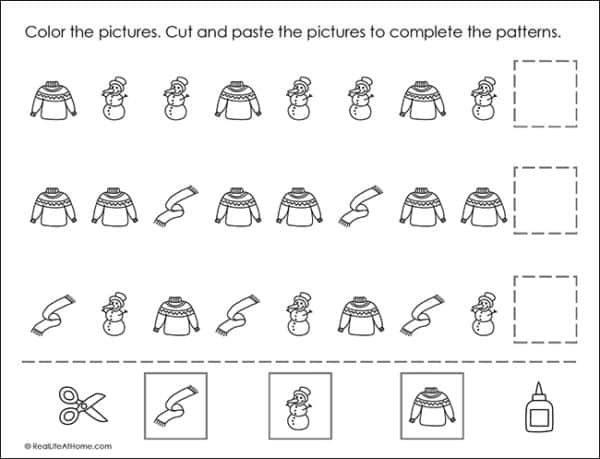 Color the pictures. Cut and paste the pictures to complete the patterns.

© RealLifeAtHome.com